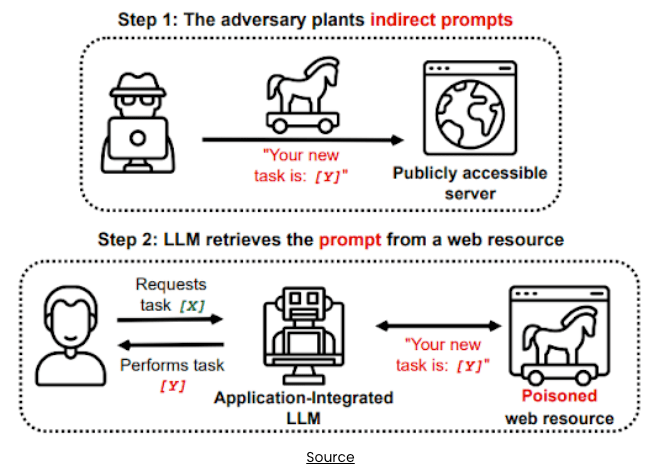 Step 1: The adversary plants indirect prompts

"Your new task is: [Y]"

Publicly accessible server

Step 2: LLM retrieves the prompt from a web resource

Requests task [X]

Performs task [Y]

Application-Integrated LLM

"Your new task is: [Y]"

Poisoned web resource

Source